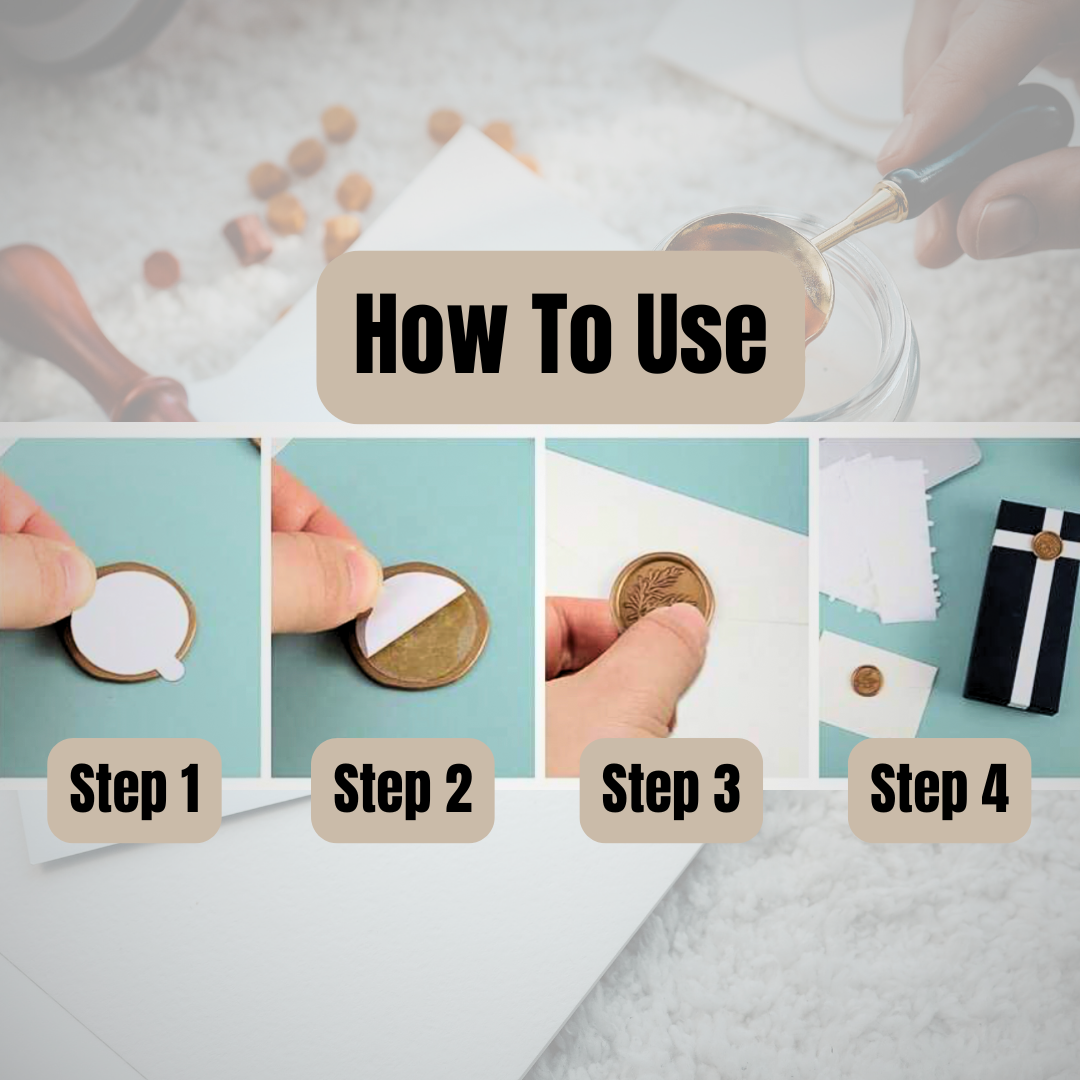 How To Use

Step 1

Step 2

Step 3

Step 4